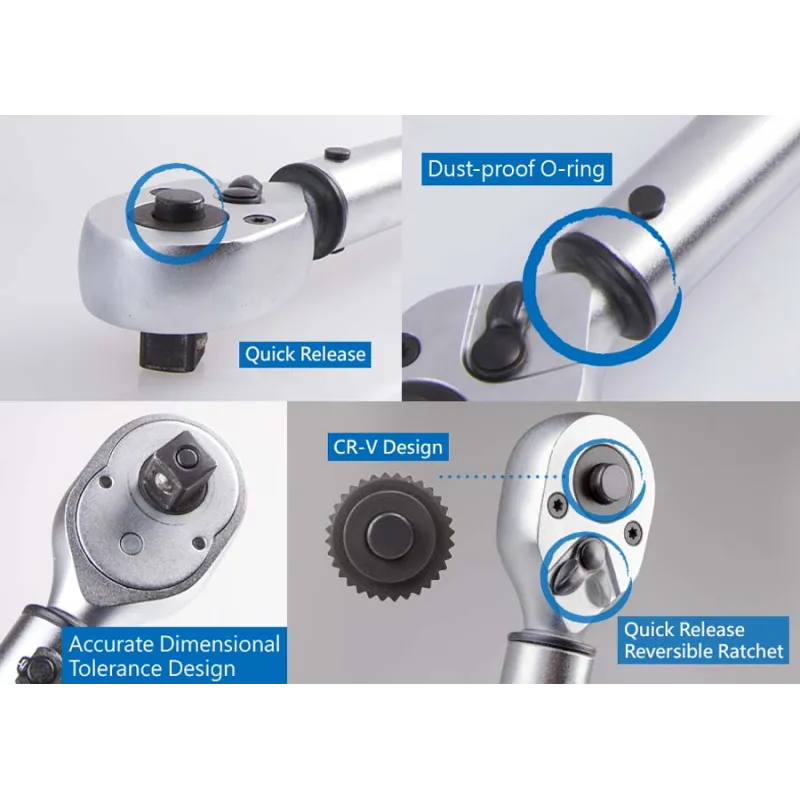 Quick Release

Dust-proof O-ring

Accurate Dimensional Tolerance Design

CR-V Design

Quick Release Reversible Ratchet